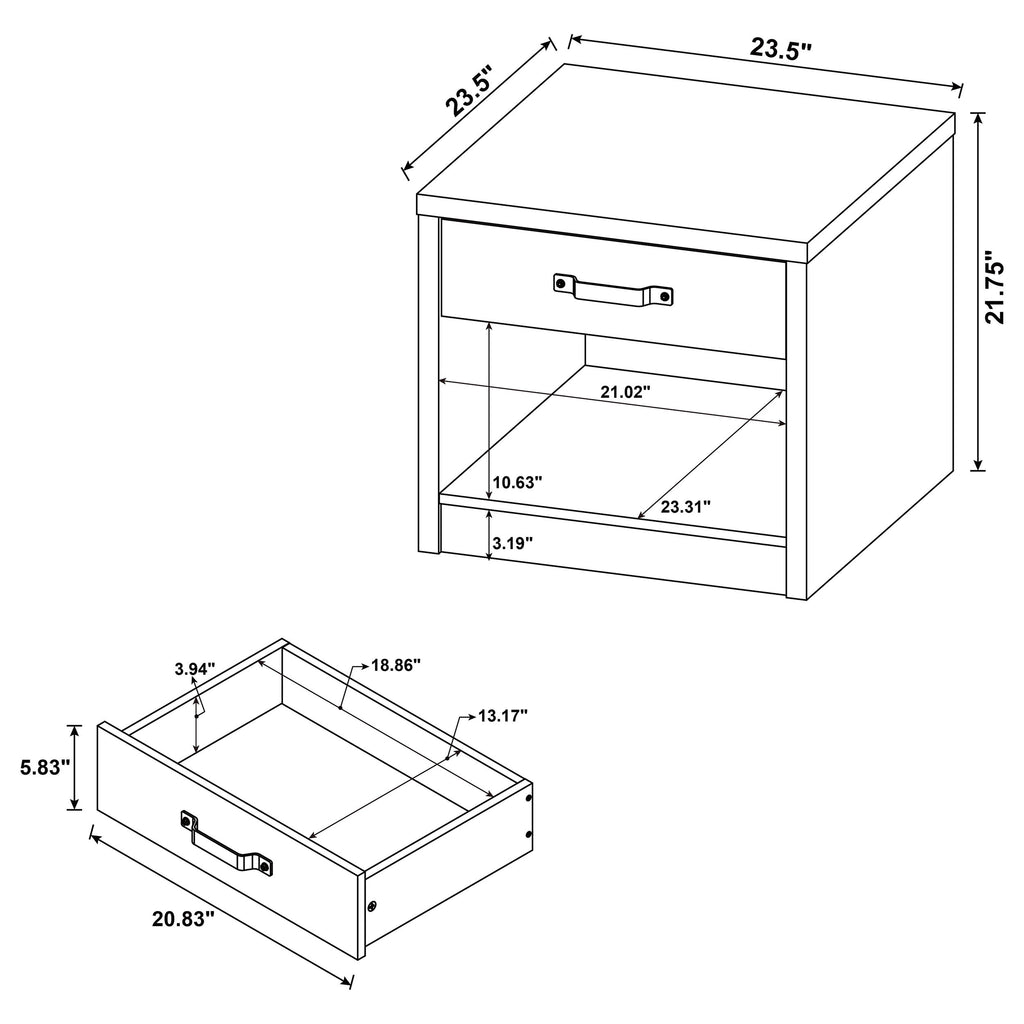 23.5"
23.5"
21.75"
21.02"
10.63"
23.31"
3.19"
3.94"
18.86"
13.17"
5.83"
20.83"