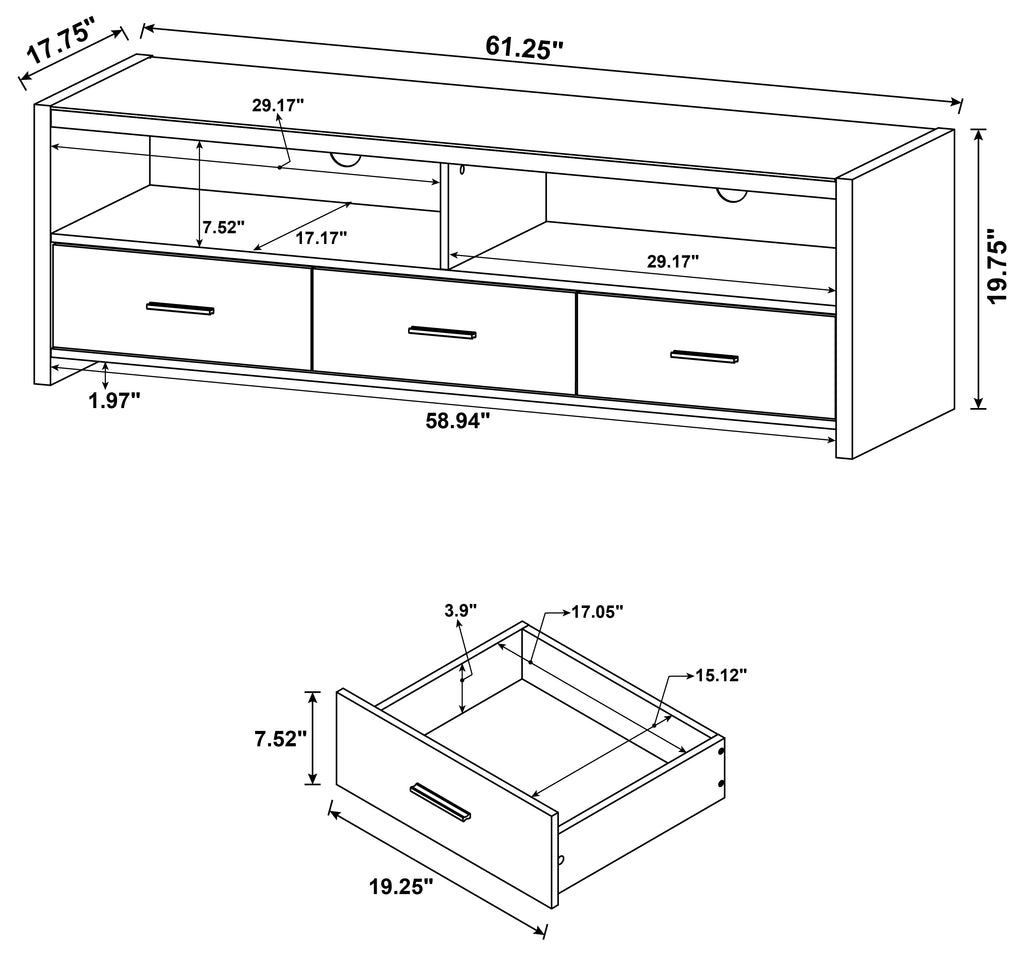 17.75"
61.25"
29.17"
7.52"
17.17"
29.17"
19.75"
1.97"
58.94"
3.9"
17.05"
15.12"
7.52"
19.25"