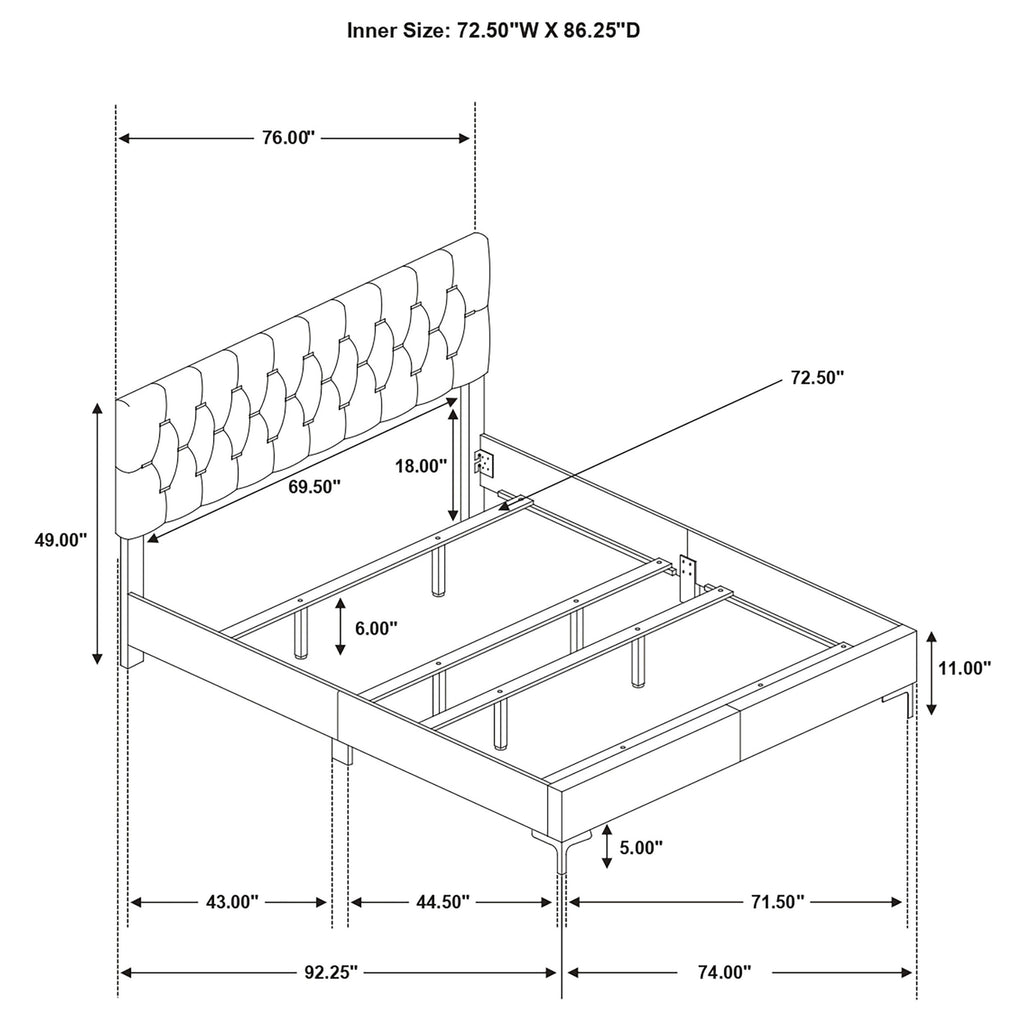 Inner Size: 72.50"W X 86.25"D

76.00"

72.50"

18.00"

69.50"

49.00"

6.00"

11.00"

5.00"

43.00"

44.50"

71.50"

92.25"

74.00"